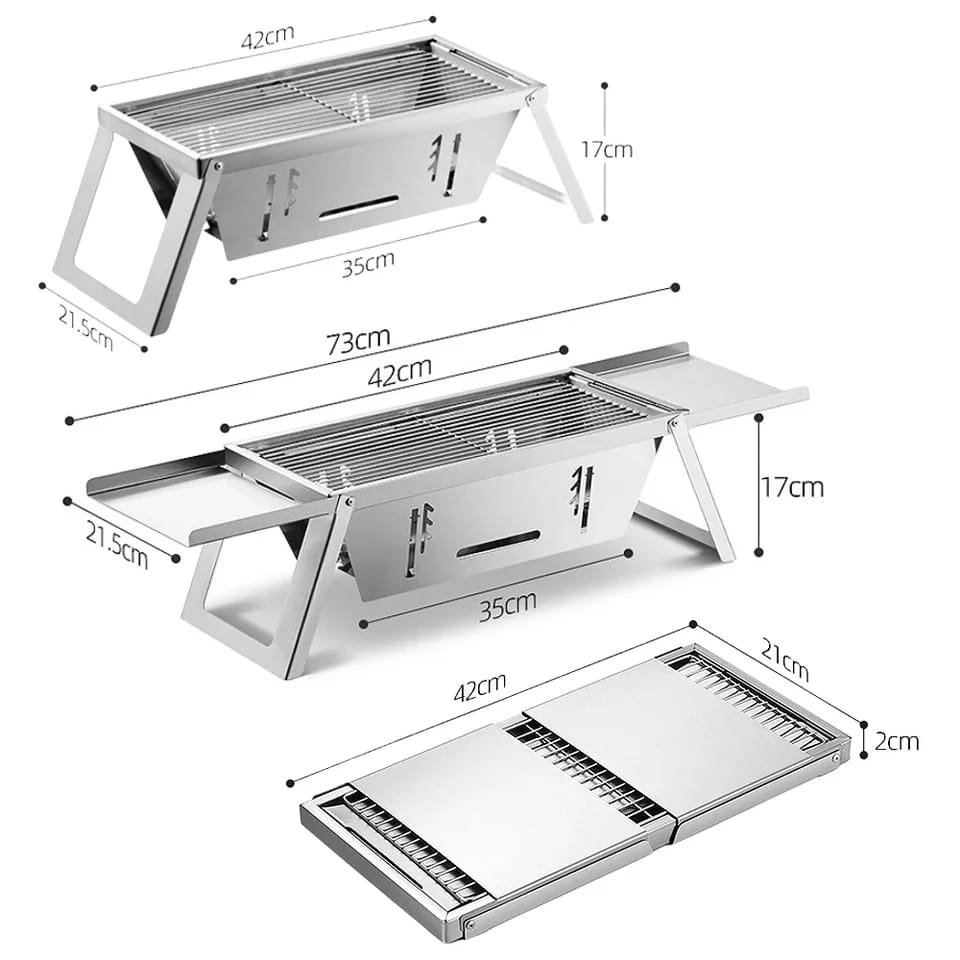 42cm
17cm
35cm
21.5cm
73cm
42cm
17cm
21.5cm
35cm
42cm
21cm
2cm